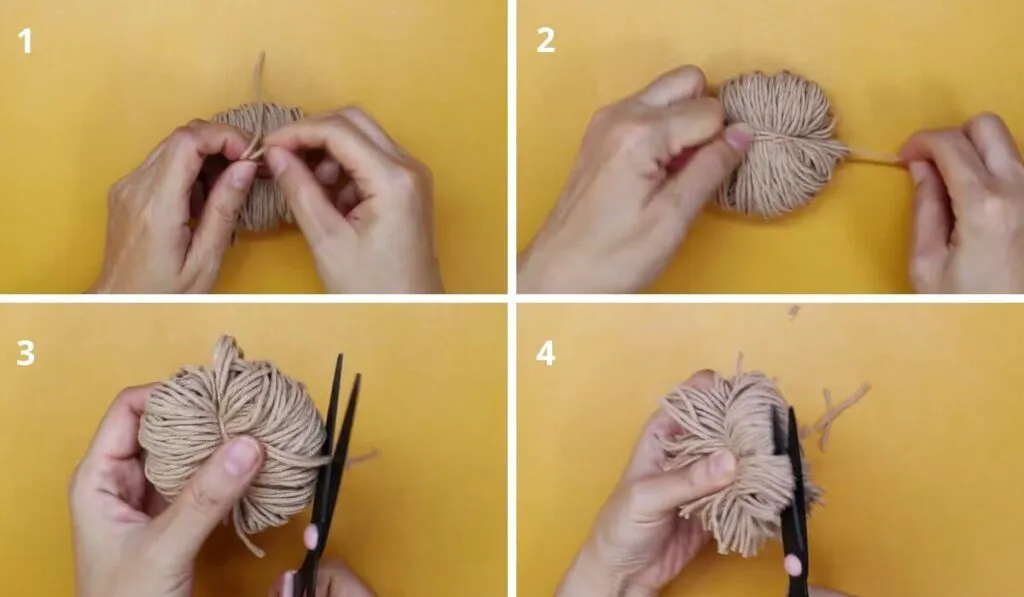 1

2

3

4